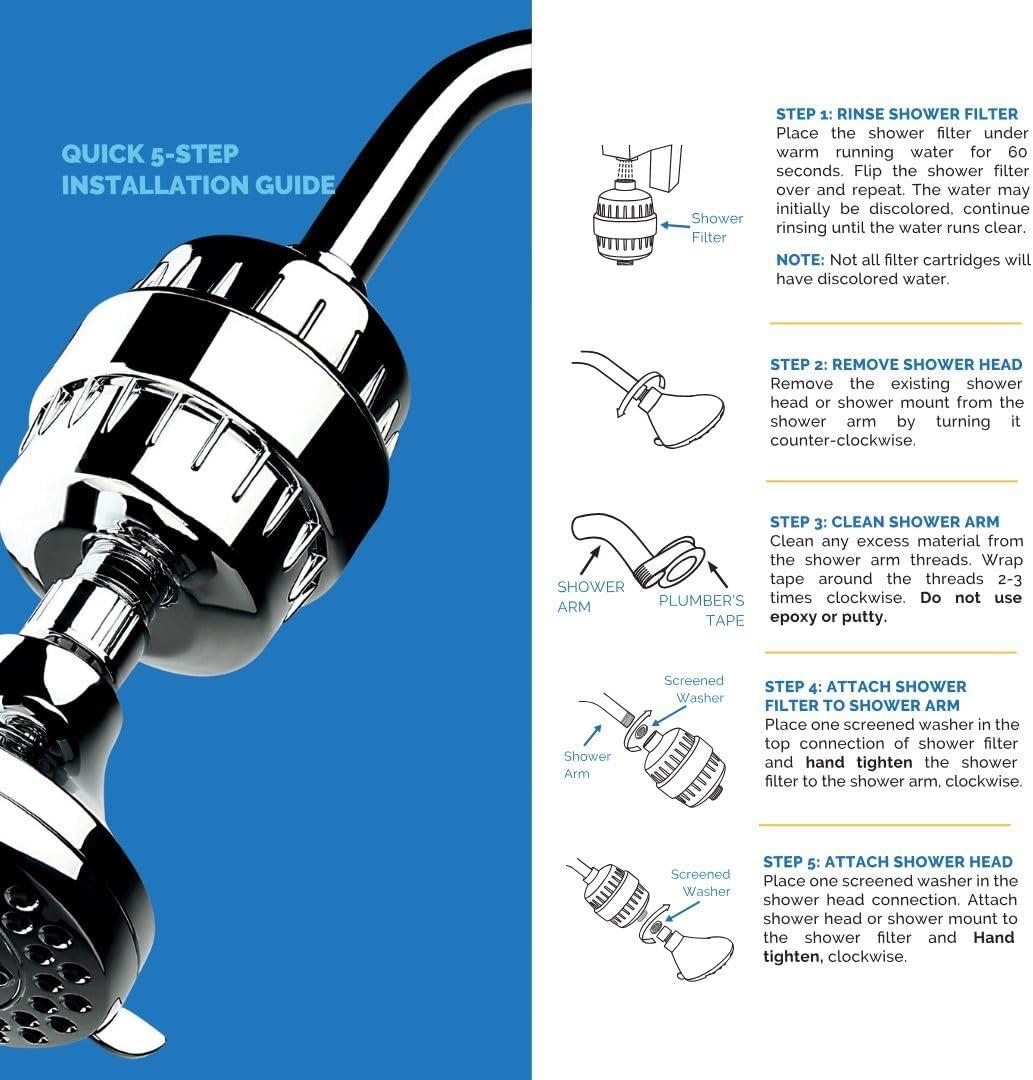 QUICK 5-STEP INSTALLATION GUIDE

Shower Filter

STEP 1: RINSE SHOWER FILTER
Place the shower filter under warm running water for 60 seconds. Flip the shower filter over and repeat. The water may initially be discolored, continue rinsing until the water runs clear.

NOTE: Not all filter cartridges will have discolored water.

STEP 2: REMOVE SHOWER HEAD
Remove the existing shower head or shower mount from the shower arm by turning it counter-clockwise.

SHOWER ARM

PLUMBER'S TAPE

STEP 3: CLEAN SHOWER ARM
Clean any excess material from the shower arm threads. Wrap tape around the threads 2-3 times clockwise. Do not use epoxy or putty.

Screened Washer

Shower Arm

STEP 4: ATTACH SHOWER FILTER TO SHOWER ARM
Place one screened washer in the top connection of shower filter and hand tighten the shower filter to the shower arm, clockwise.

Screened Washer

STEP 5: ATTACH SHOWER HEAD
Place one screened washer in the shower head connection. Attach shower head or shower mount to the shower filter and Hand tighten, clockwise.